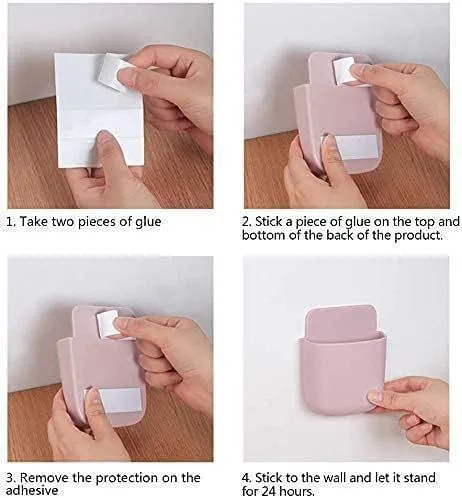 1. Take two pieces of glue

2. Stick a piece of glue on the top and bottom of the back of the product.

3. Remove the protection on the adhesive

4. Stick to the wall and let it stand for 24 hours.