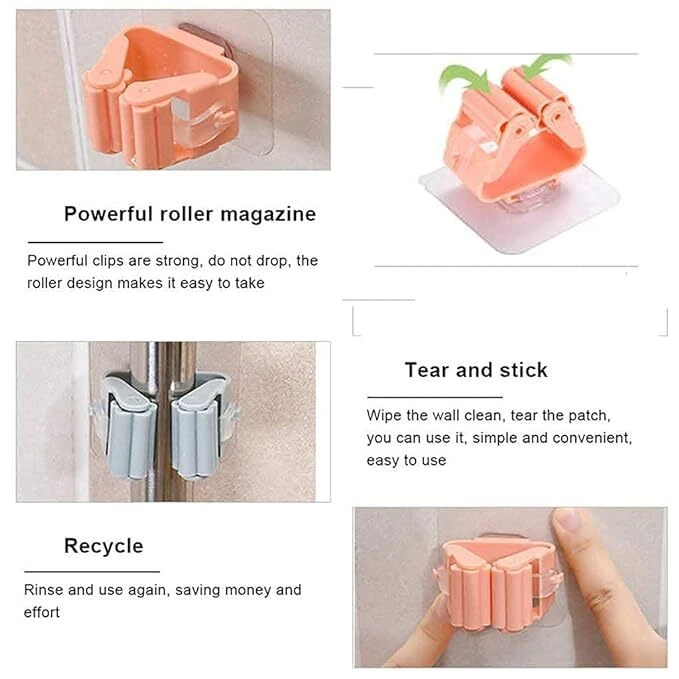 Powerful roller magazine

Powerful clips are strong, do not drop, the roller design makes it easy to take

Tear and stick

Wipe the wall clean, tear the patch, you can use it, simple and convenient, easy to use

Recycle

Rinse and use again, saving money and effort