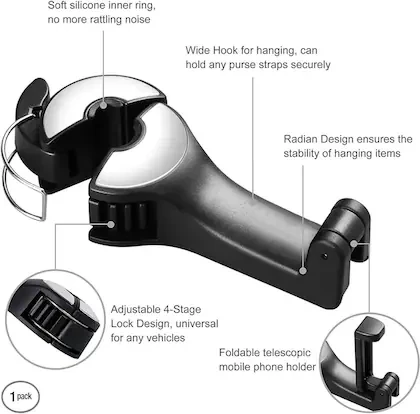 Soft silicone inner ring, no more rattling noise

Wide Hook for hanging, can hold any purse straps securely

Radian Design ensures the stability of hanging items

Adjustable 4-Stage Lock Design, universal for any vehicles

Foldable telescopic mobile phone holder

1 pack