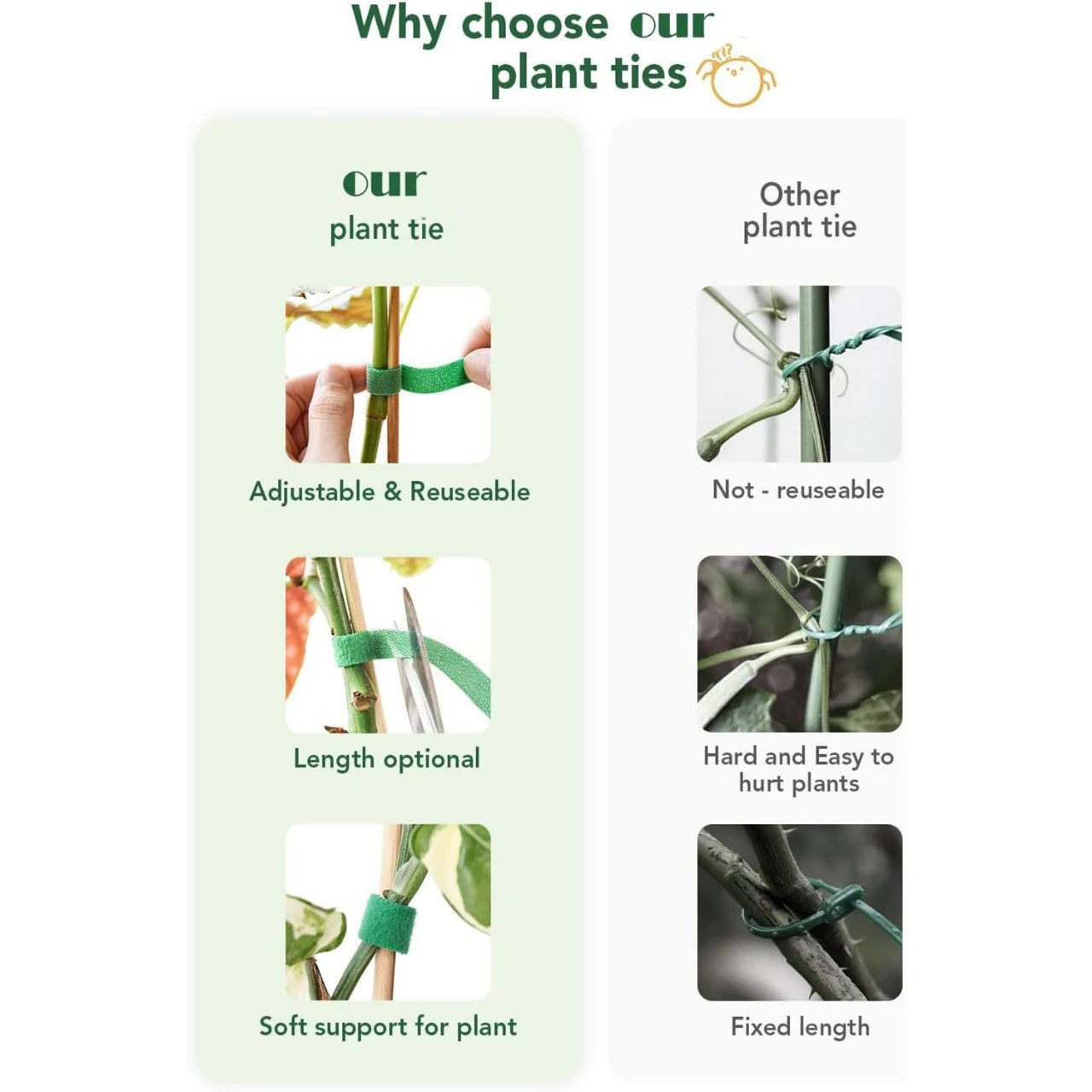 Why choose our plant ties

our
plant tie

Adjustable & Reuseable

Length optional

Soft support for plant

Other
plant tie

Not - reuseable

Hard and Easy to hurt plants

Fixed length