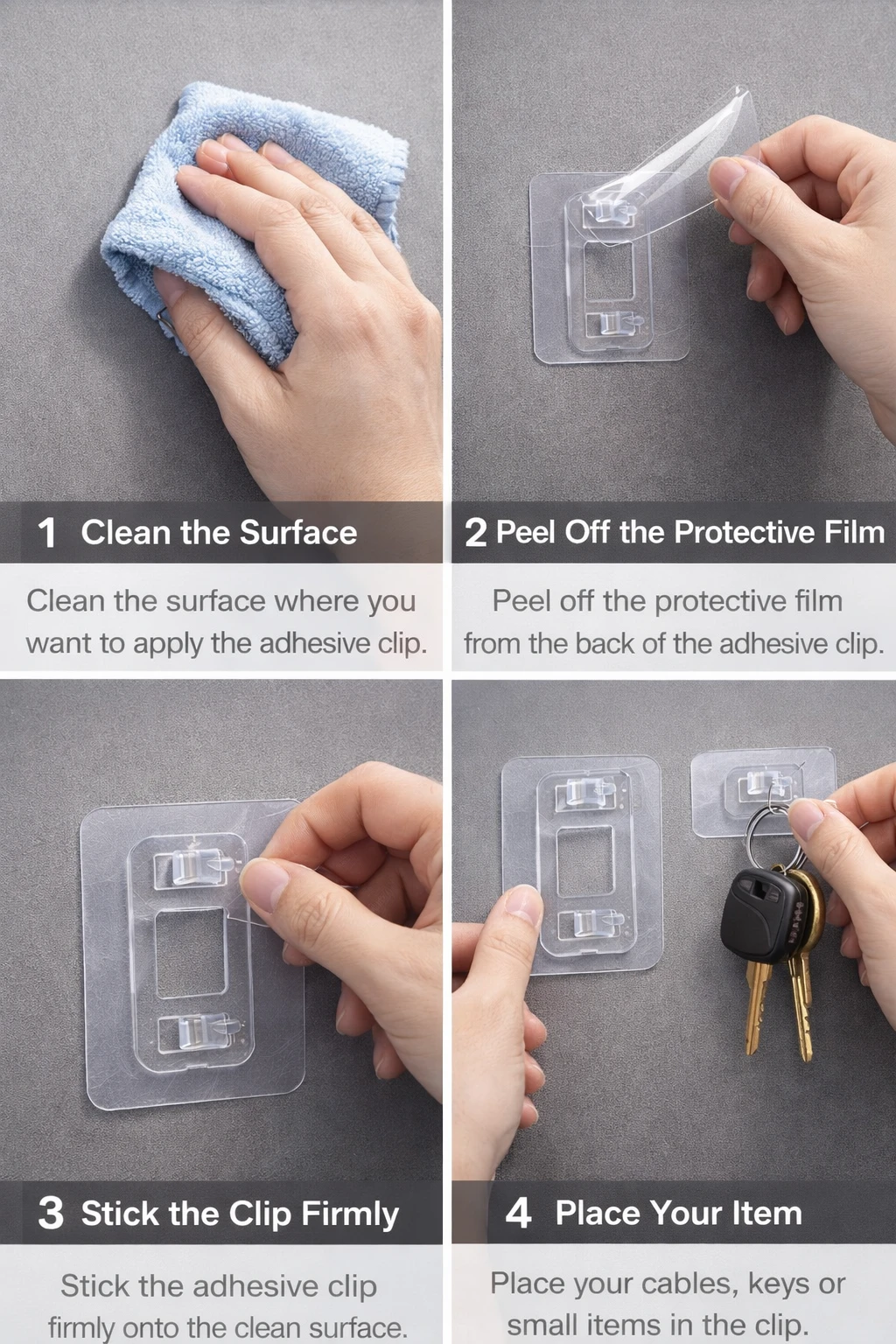 1 Clean the Surface

Clean the surface where you want to apply the adhesive clip.

2 Peel Off the Protective Film

Peel off the protective film from the back of the adhesive clip.

3 Stick the Clip Firmly

Stick the adhesive clip firmly onto the clean surface.

4 Place Your Item

Place your cables, keys or small items in the clip.