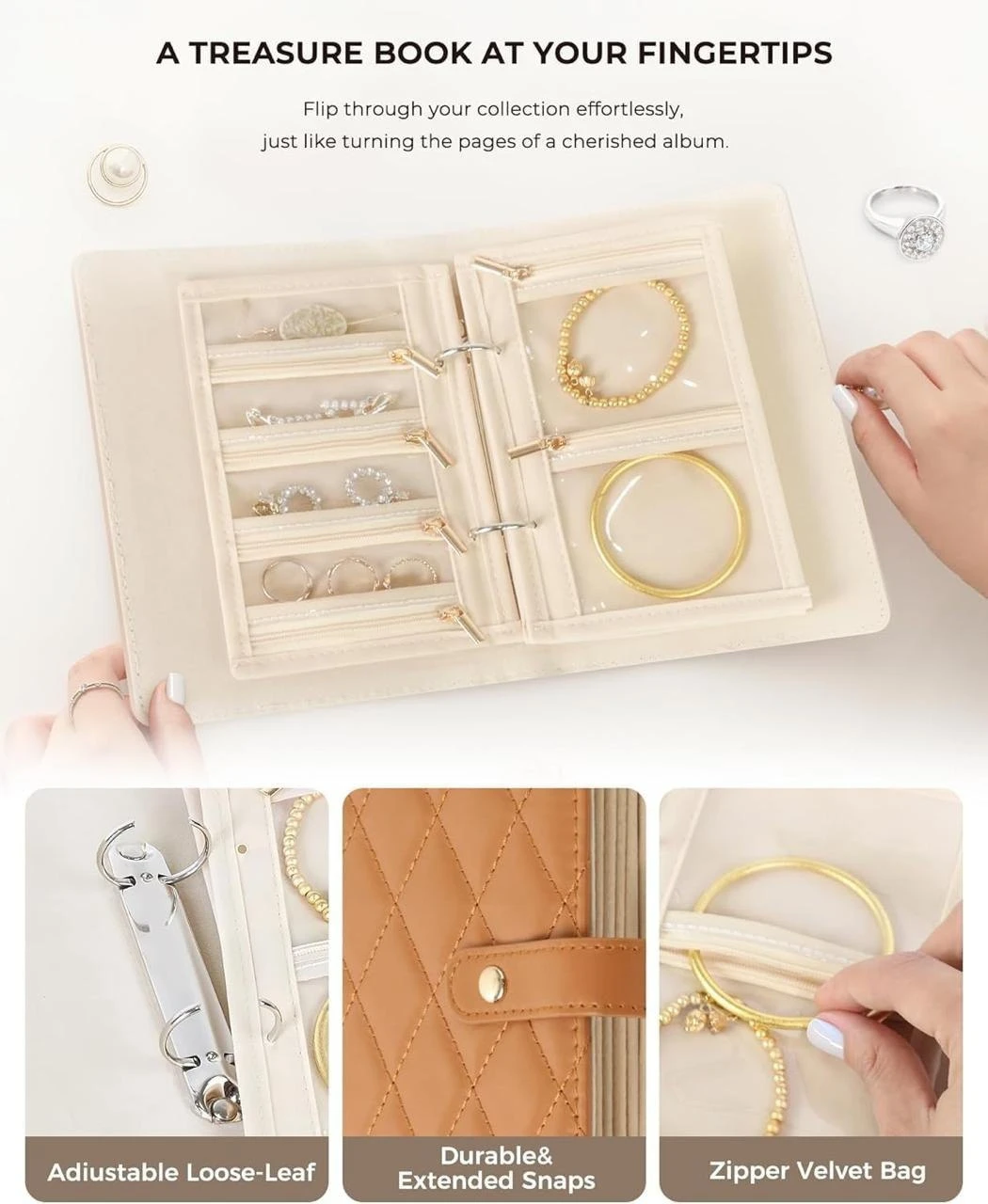 A TREASURE BOOK AT YOUR FINGERTIPS

Flip through your collection effortlessly, just like turning the pages of a cherished album.

Adiustable Loose-Leaf

Durable& Extended Snaps

Zipper Velvet Bag