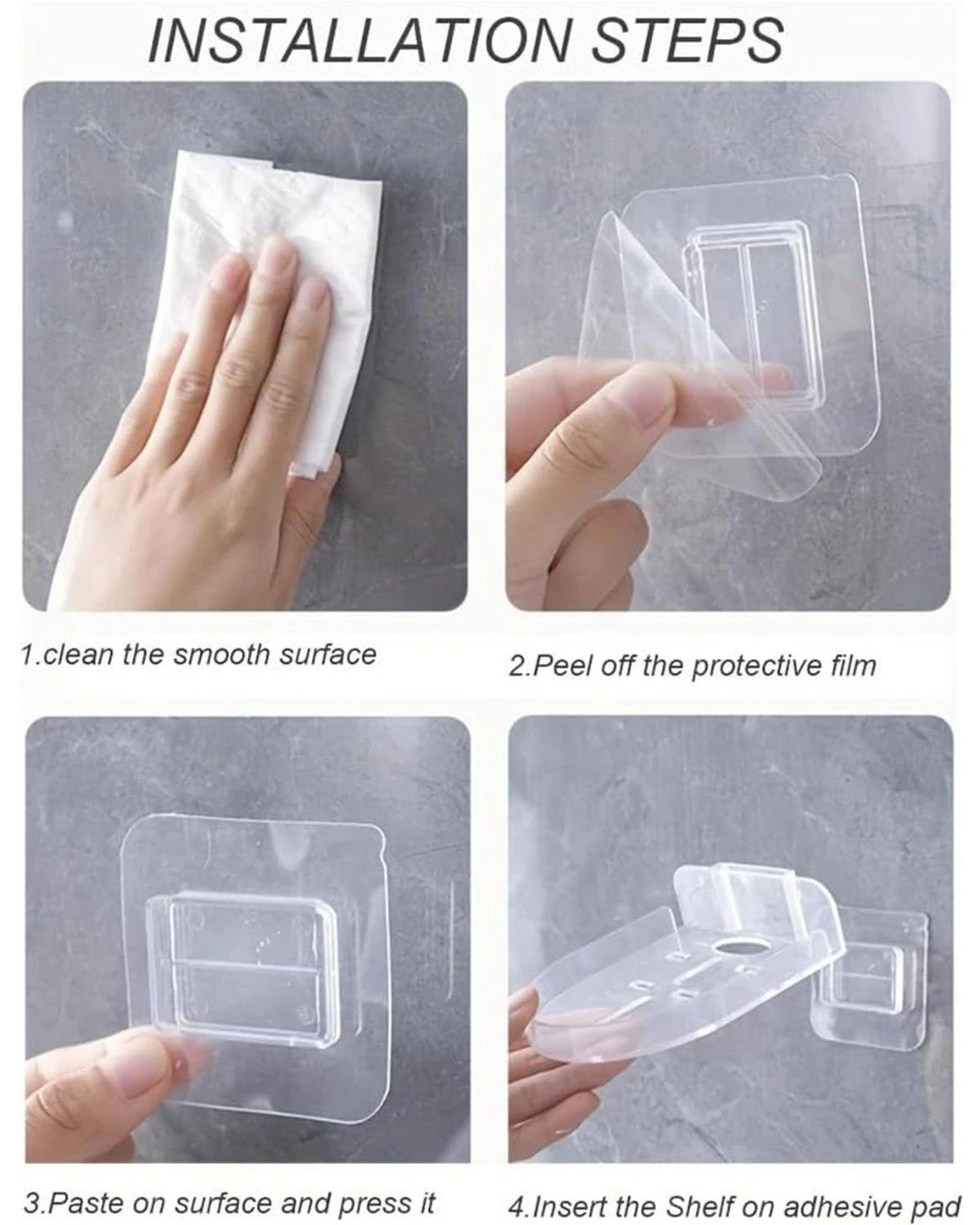 INSTALLATION STEPS

1.clean the smooth surface

2.Peel off the protective film

3.Paste on surface and press it

4.Insert the Shelf on adhesive pad