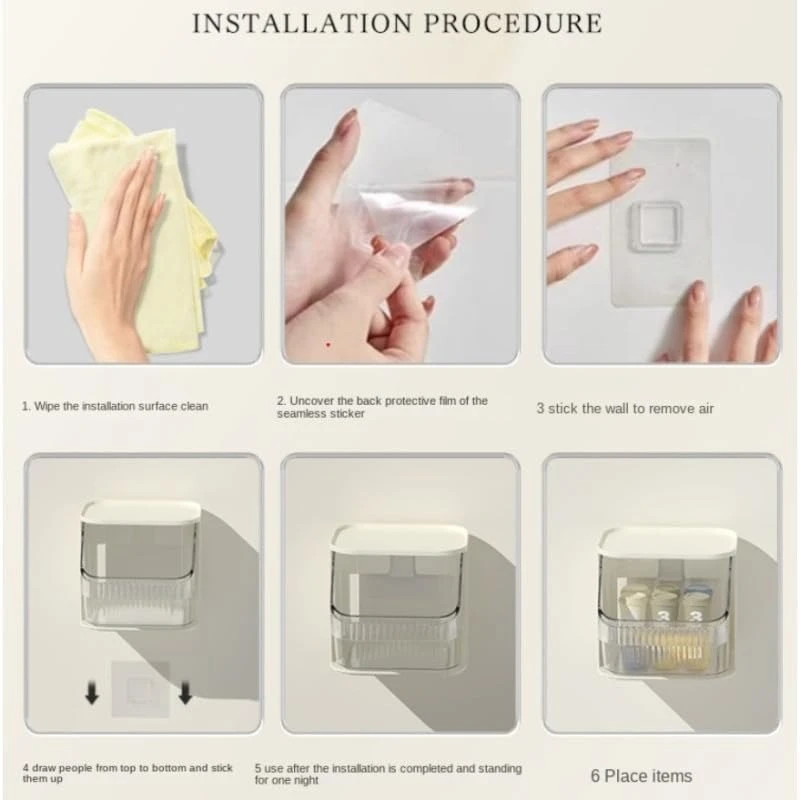 INSTALLATION PROCEDURE

1. Wipe the installation surface clean

2. Uncover the back protective film of the seamless sticker

3 stick the wall to remove air

4 draw people from top to bottom and stick them up

5 use after the installation is completed and standing for one night

6 Place items